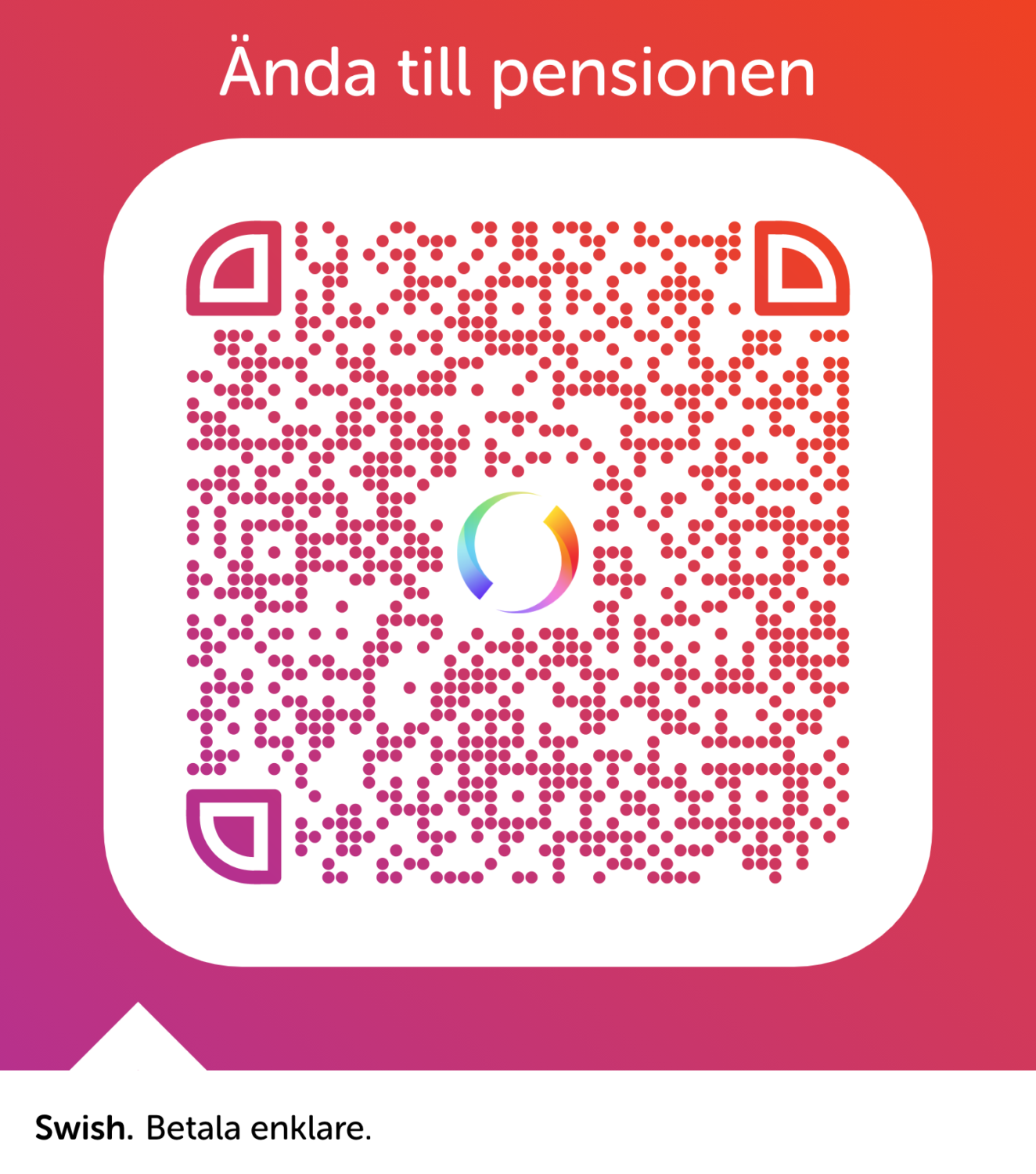 Ända till pensionen

Swish. Betala enklare.